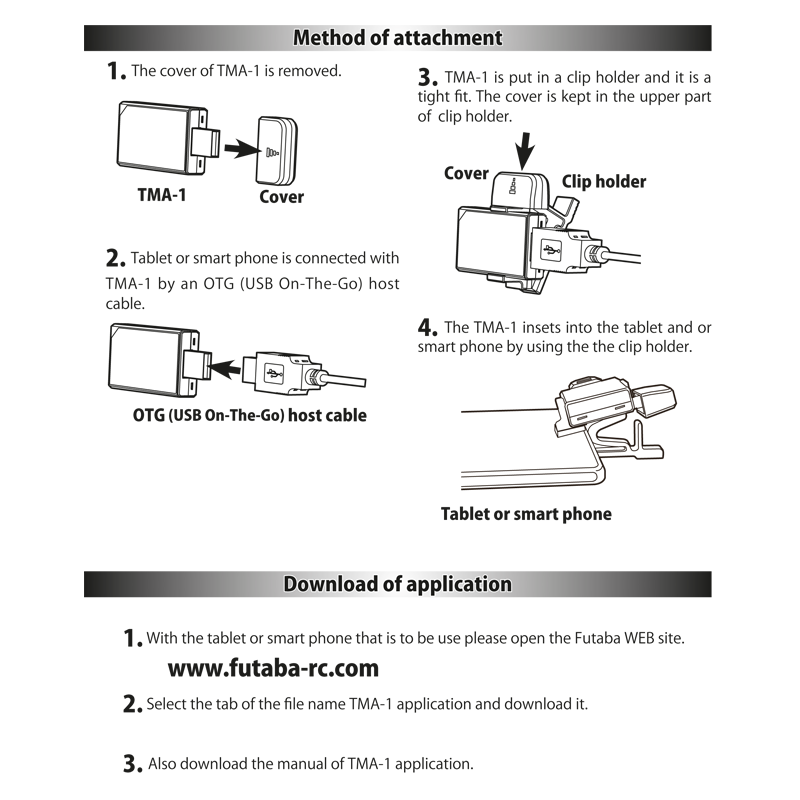 Method of attachment

1. The cover of TMA-1 is removed.

TMA-1

Cover

2. Tablet or smart phone is connected with TMA-1 by an OTG (USB On-The-Go) host cable.

OTG (USB On-The-Go) host cable

3. TMA-1 is put in a clip holder and it is a tight fit. The cover is kept in the upper part of clip holder.

Cover

Clip holder

4. The TMA-1 insets into the tablet and or smart phone by using the the clip holder.

Tablet or smart phone

Download of application

1. With the tablet or smart phone that is to be use please open the Futaba WEB site.

www.futaba-rc.com

2. Select the tab of the file name TMA-1 application and download it.

3. Also download the manual of TMA-1 application.