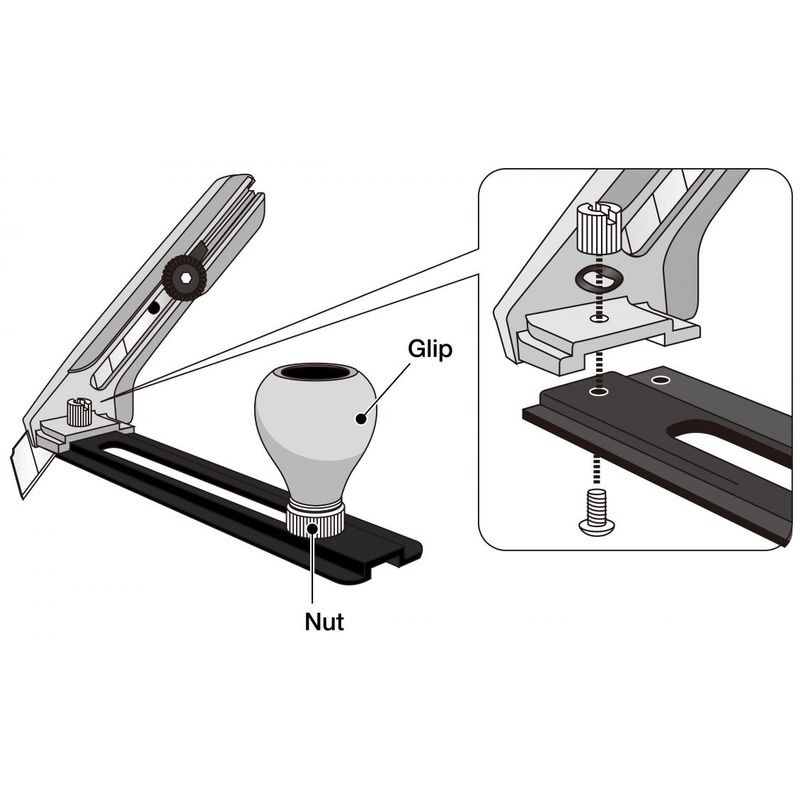 Glip

Nut