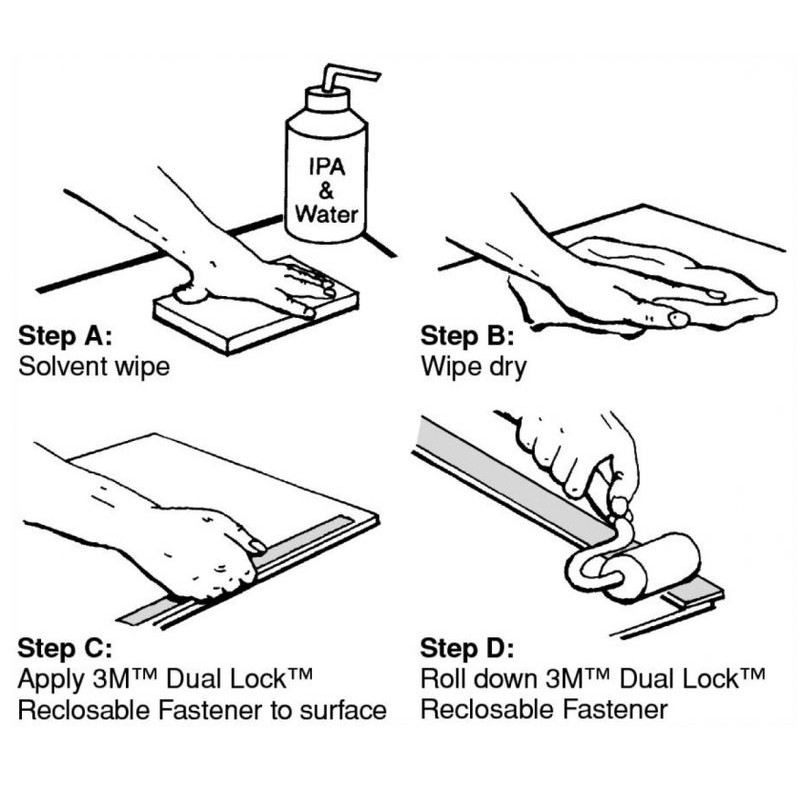 IPA
&
Water

Step A:
Solvent wipe

Step B:
Wipe dry

Step C:
Apply 3M™ Dual Lock™ Reclosable Fastener to surface

Step D:
Roll down 3M™ Dual Lock™ Reclosable Fastener