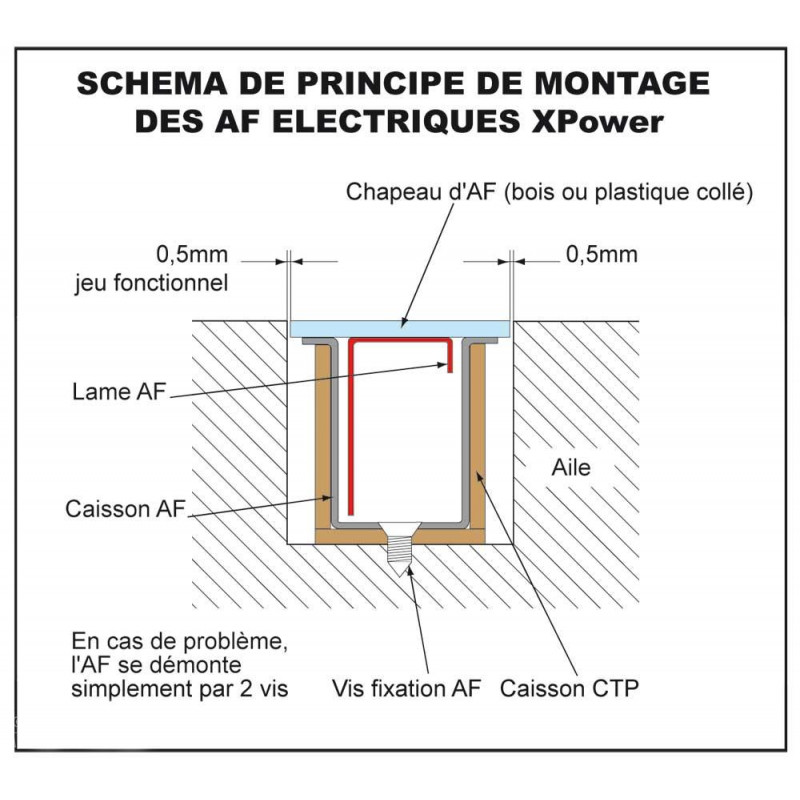 SCHEMA DE PRINCIPE DE MONTAGE DES AF ELECTRIQUES XPower

Chapeau d'AF (bois ou plastique collé)

0,5mm
jeu fonctionnel

0,5mm

Lame AF

Aile

Caisson AF

En cas de problème, l'AF se démonte simplement par 2 vis

Vis fixation AF

Caisson CTP